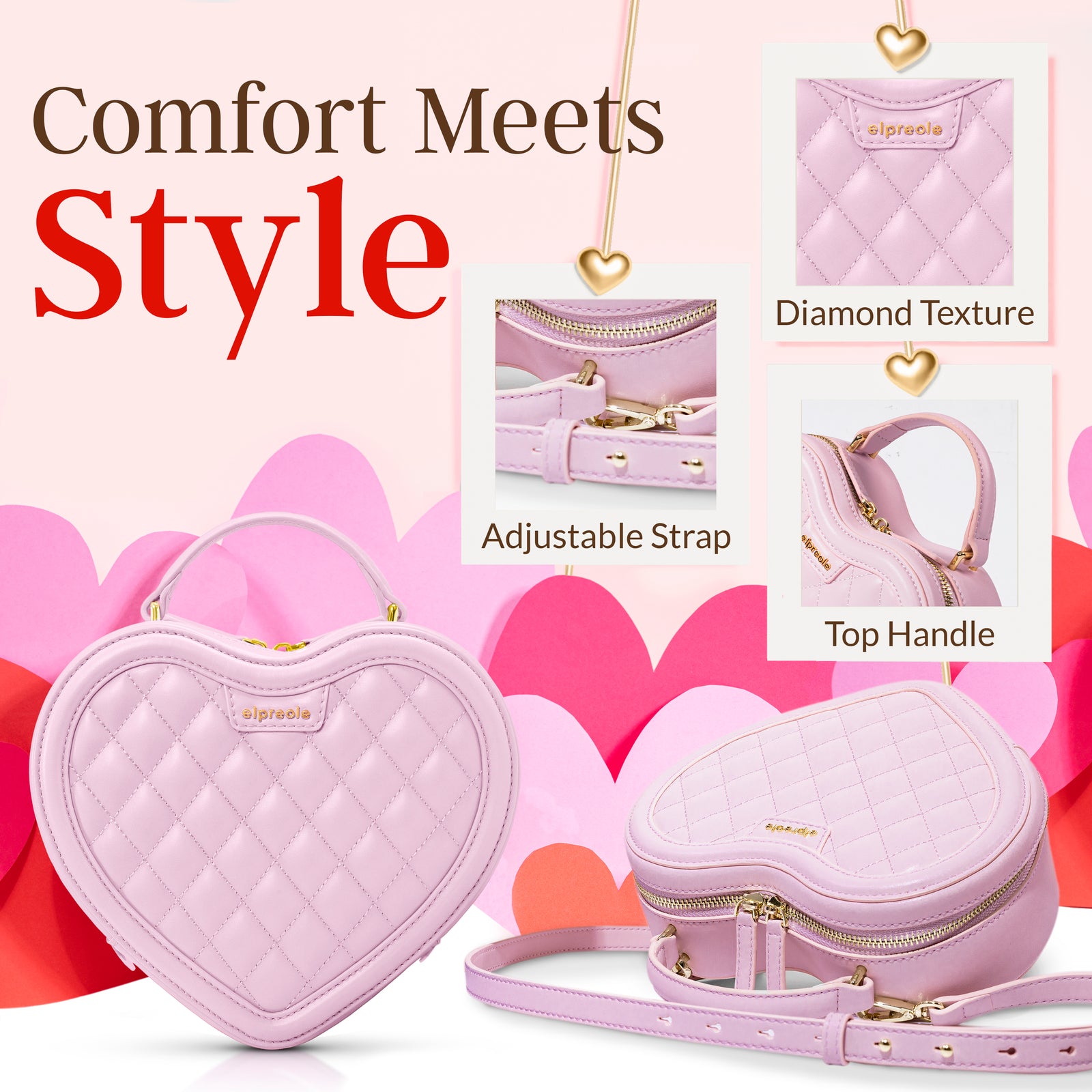 Comfort Meets
Style

elpreole

Diamond Texture

Adjustable Strap

elpreole

Top Handle

elpreole

elpreole