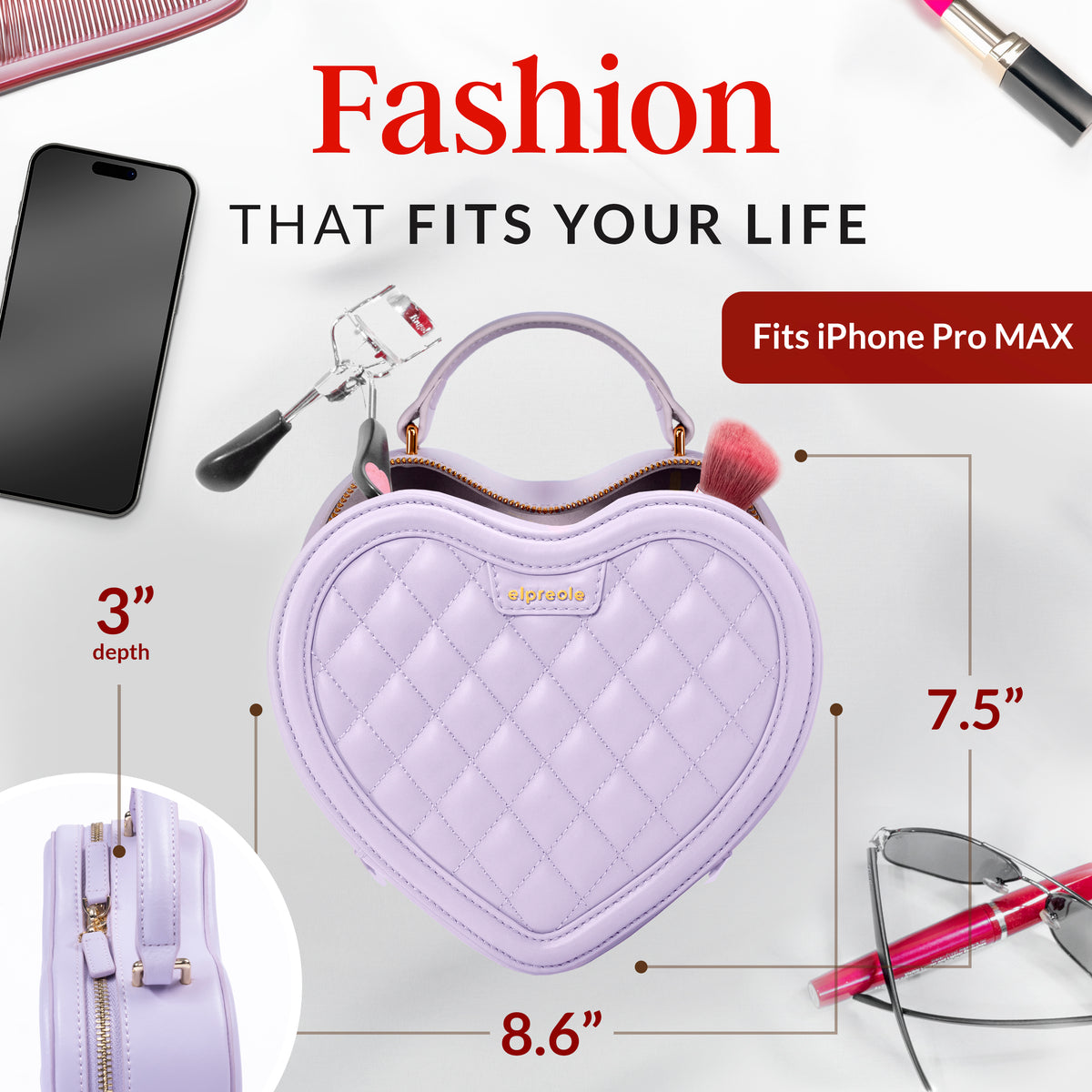 Fashion

THAT FITS YOUR LIFE

Fits iPhone Pro MAX

elpreole

3”
depth

7.5”

8.6”